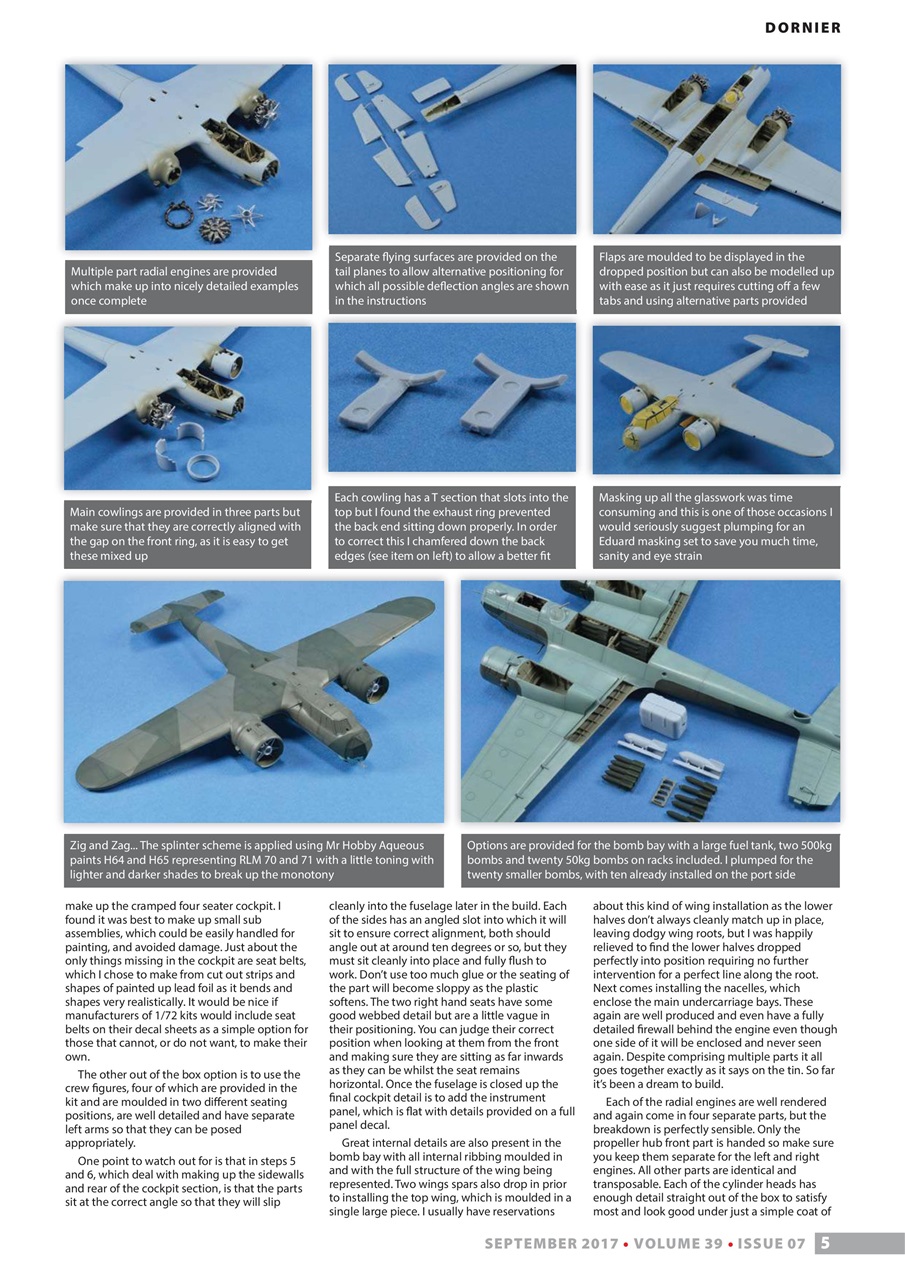 DORNIER

Multiple part radial engines are provided which make up into nicely detailed examples once complete

Separate flying surfaces are provided on the tail planes to allow alternative positioning for which all possible deflection angles are shown in the instructions

Flaps are moulded to be displayed in the dropped position but can also be modelled up with ease as it just requires cutting off a few tabs and using alternative parts provided

Main cowlings are provided in three parts but make sure that they are correctly aligned with the gap on the front ring, as it is easy to get these mixed up

Each cowling has a T section that slots into the top but I found the exhaust ring prevented the back end sitting down properly. In order to correct this I chamfered down the back edges (see item on left) to allow a better fit

Masking up all the glasswork was time consuming and this is one of those occasions I would seriously suggest plumping for an Eduard masking set to save you much time, sanity and eye strain

Zig and Zag... The splinter scheme is applied using Mr Hobby Aqueous paints H64 and H65 representing RLM 70 and 71 with a little toning with lighter and darker shades to break up the monotony

Options are provided for the bomb bay with a large fuel tank, two 500kg bombs and twenty 50kg bombs on racks included. I plumped for the twenty smaller bombs, with ten already installed on the port side

make up the cramped four seater cockpit. I found it was best to make up small sub assemblies, which could be easily handled for painting, and avoided damage. Just about the only things missing in the cockpit are seat belts, which I chose to make from cut out strips and shapes of painted up lead foil as it bends and shapes very realistically. It would be nice if manufacturers of 1/72 kits would include seat belts on their decal sheets as a simple option for those that cannot, or do not want, to make their own.

The other out of the box option is to use the crew figures, four of which are provided in the kit and are moulded in two different seating positions, are well detailed and have separate left arms so that they can be posed appropriately.

One point to watch out for is that in steps 5 and 6, which deal with making up the sidewalls and rear of the cockpit section, is that the parts sit at the correct angle so that they will slip cleanly into the fuselage later in the build. Each of the sides has an angled slot into which it will sit to ensure correct alignment, both should angle out at around ten degrees or so, but they must sit cleanly into place and fully flush to work. Don't use too much glue or the seating of the part will become sloppy as the plastic softens. The two right hand seats have some good webbed detail but are a little vague in their positioning. You can judge their correct position when looking at them from the front and making sure they are sitting as far inwards as they can be whilst the seat remains horizontal. Once the fuselage is closed up the final cockpit detail is to add the instrument panel, which is flat with details provided on a full panel decal.

Great internal details are also present in the bomb bay with all internal ribbing moulded in and with the full structure of the wing being represented. Two wings spars also drop in prior to installing the top wing, which is moulded in a single large piece. I usually have reservations about this kind of wing installation as the lower halves don't always cleanly match up in place, leaving dodgy wing roots, but I was happily relieved to find the lower halves dropped perfectly into position requiring no further intervention for a perfect line along the root. Next comes installing the nacelles, which enclose the main undercarriage bays. These again are well produced and even have a fully detailed firewall behind the engine even though one side of it will be enclosed and never seen again. Despite comprising multiple parts it all goes together exactly as it says on the tin. So far it's been a dream to build.

Each of the radial engines are well rendered and again come in four separate parts, but the breakdown is perfectly sensible. Only the propeller hub front part is handed so make sure you keep them separate for the left and right engines. All other parts are identical and transposable. Each of the cylinder heads has enough detail straight out of the box to satisfy most and look good under just a simple coat of

SEPTEMBER 2017 • VOLUME 39 • ISSUE 07 5