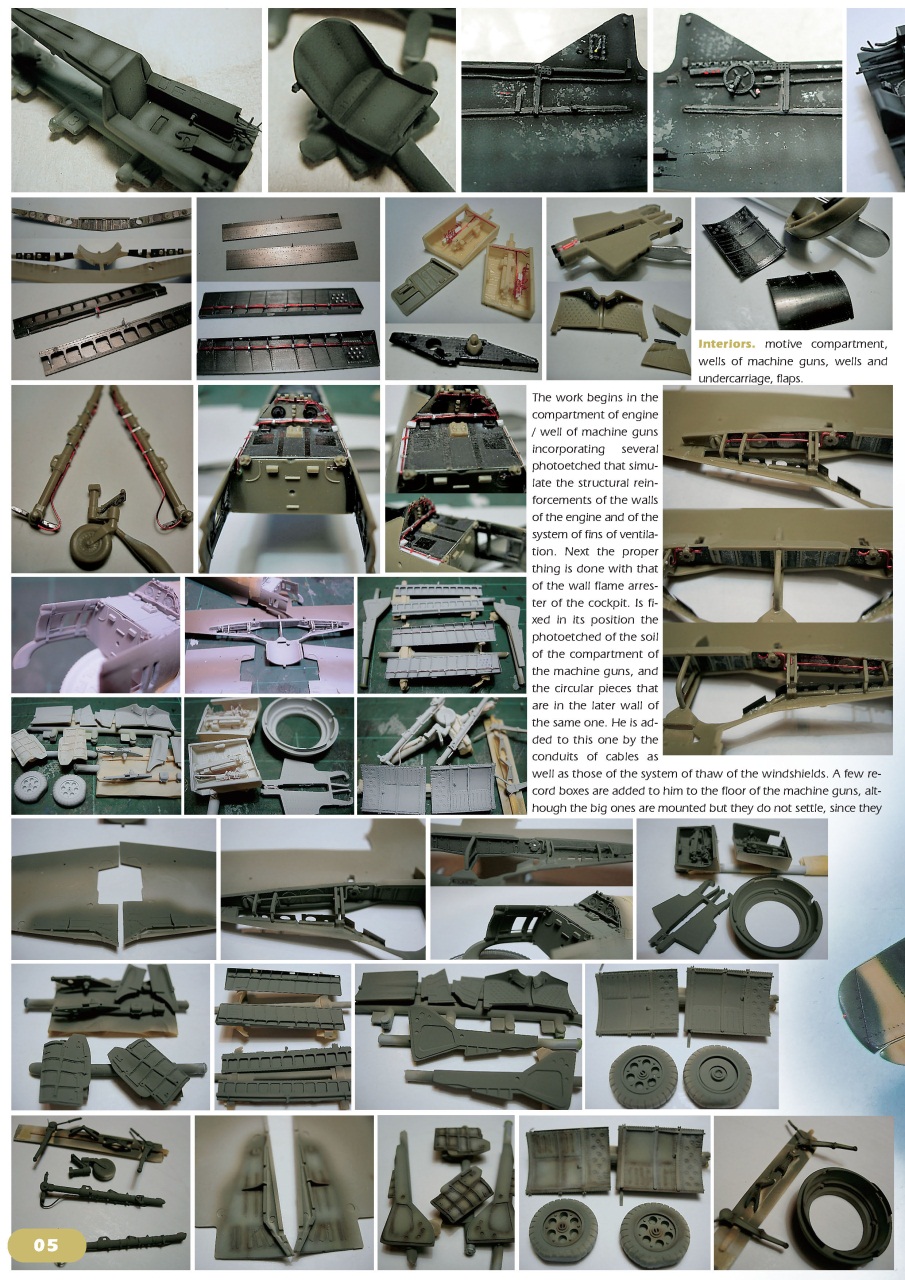 **Interiors.** motive compartment, wells of machine guns, wells and undercarriage, flaps.

The work begins in the compartment of engine / well of machine guns incorporating several photoetched that simulate the structural reinforcements of the walls of the engine and of the system of fins of ventilation. Next the proper thing is done with that of the wall flame arrester of the cockpit. Is fixed in its position the photoetched of the soil of the compartment of the machine guns, and the circular pieces that are in the later wall of the same one. He is added to this one by the conduits of cables as well as those of the system of thaw of the windshields. A few record boxes are added to him to the floor of the machine guns, although the big ones are mounted but they do not settle, since they

05