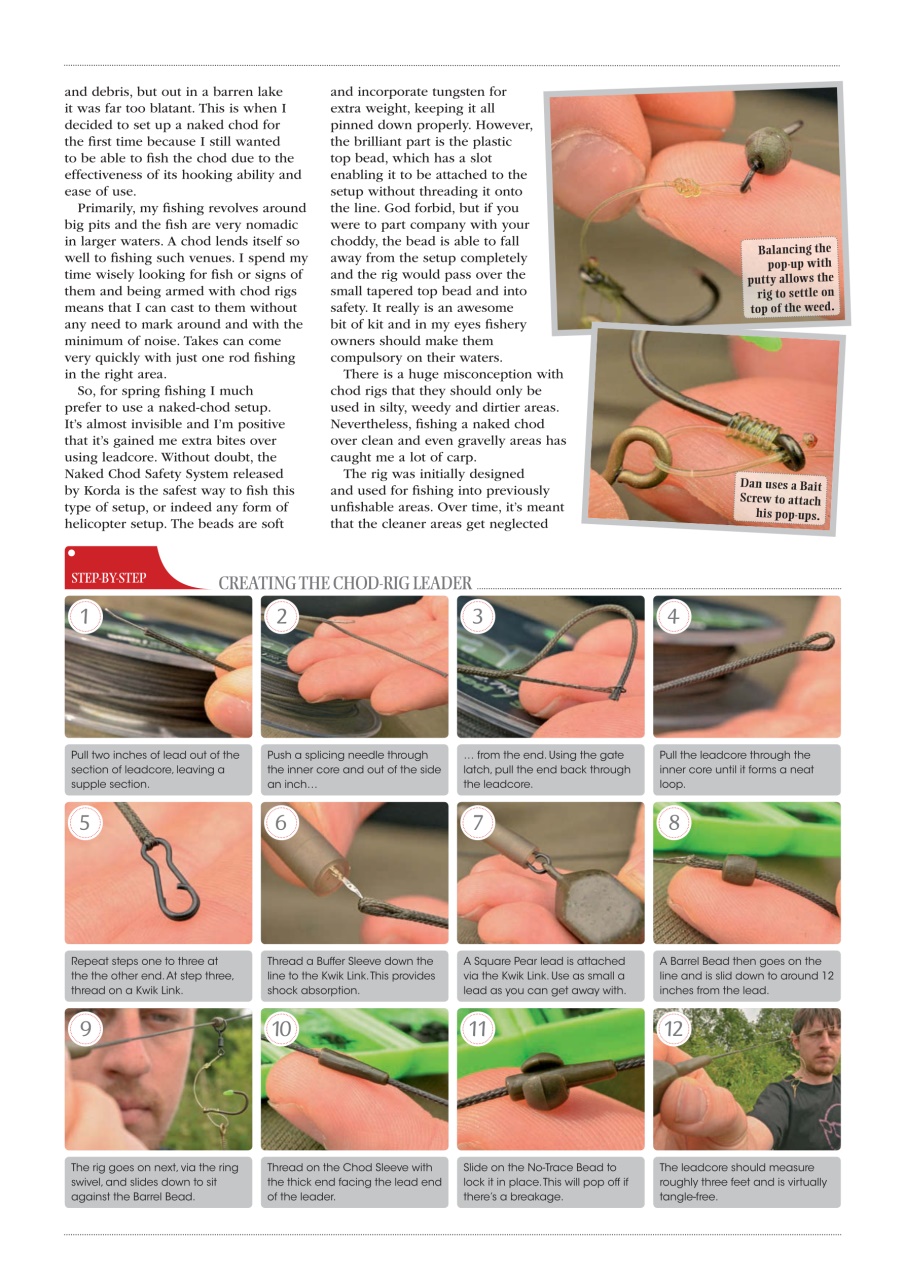 and debris, but out in a barren lake it was far too blatant. This is when I decided to set up a naked chod for the first time because I still wanted to be able to fish the chod due to the effectiveness of its hooking ability and ease of use.

Primarily, my fishing revolves around big pits and the fish are very nomadic in larger waters. A chod lends itself so well to fishing such venues. I spend my time wisely looking for fish or signs of them and being armed with chod rigs means that I can cast to them without any need to mark around and with the minimum of noise. Takes can come very quickly with just one rod fishing in the right area.

So, for spring fishing I much prefer to use a naked-chod setup. It's almost invisible and I'm positive that it's gained me extra bites over using leadcore. Without doubt, the Naked Chod Safety System released by Korda is the safest way to fish this type of setup, or indeed any form of helicopter setup. The beads are soft and incorporate tungsten for extra weight, keeping it all pinned down properly. However, the brilliant part is the plastic top bead, which has a slot enabling it to be attached to the setup without threading it onto the line. God forbid, but if you were to part company with your choddy, the bead is able to fall away from the setup completely and the rig would pass over the small tapered top bead and into safety. It really is an awesome bit of kit and in my eyes fishery owners should make them compulsory on their waters.

There is a huge misconception with chod rigs that they should only be used in silty, weedy and dirtier areas. Nevertheless, fishing a naked chod over clean and even gravelly areas has caught me a lot of carp.

The rig was initially designed and used for fishing into previously unfishable areas. Over time, it's meant that the cleaner areas get neglected

Balancing the pop-up with putty allows the rig to settle on top of the weed.

Dan uses a Bait Screw to attach his pop-ups.

STEP-BY-STEP

CREATING THE CHOD-RIG LEADER

1
Pull two inches of lead out of the section of leadcore, leaving a supple section.

2
Push a splicing needle through the inner core and out of the side an inch…

3
… from the end. Using the gate latch, pull the end back through the leadcore.

4
Pull the leadcore through the inner core until it forms a neat loop.

5
Repeat steps one to three at the the other end. At step three, thread on a Kwik Link.

6
Thread a Buffer Sleeve down the line to the Kwik Link. This provides shock absorption.

7
A Square Pear lead is attached via the Kwik Link. Use as small a lead as you can get away with.

8
A Barrel Bead then goes on the line and is slid down to around 12 inches from the lead.

9
The rig goes on next, via the ring swivel, and slides down to sit against the Barrel Bead.

10
Thread on the Chod Sleeve with the thick end facing the lead end of the leader.

11
Slide on the No-Trace Bead to lock it in place. This will pop off if there's a breakage.

12
The leadcore should measure roughly three feet and is virtually tangle-free.